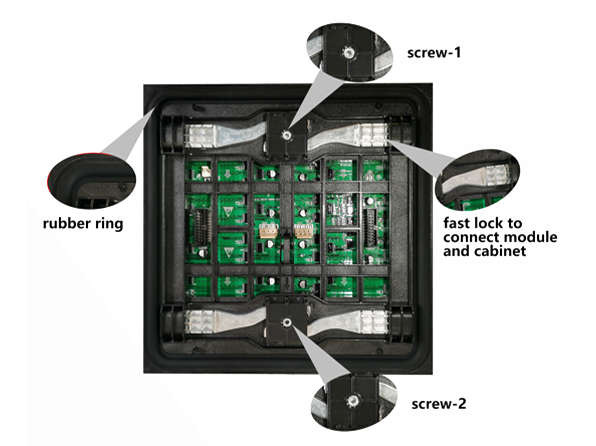 screw-1

rubber ring

fast lock to connect module and cabinet

screw-2